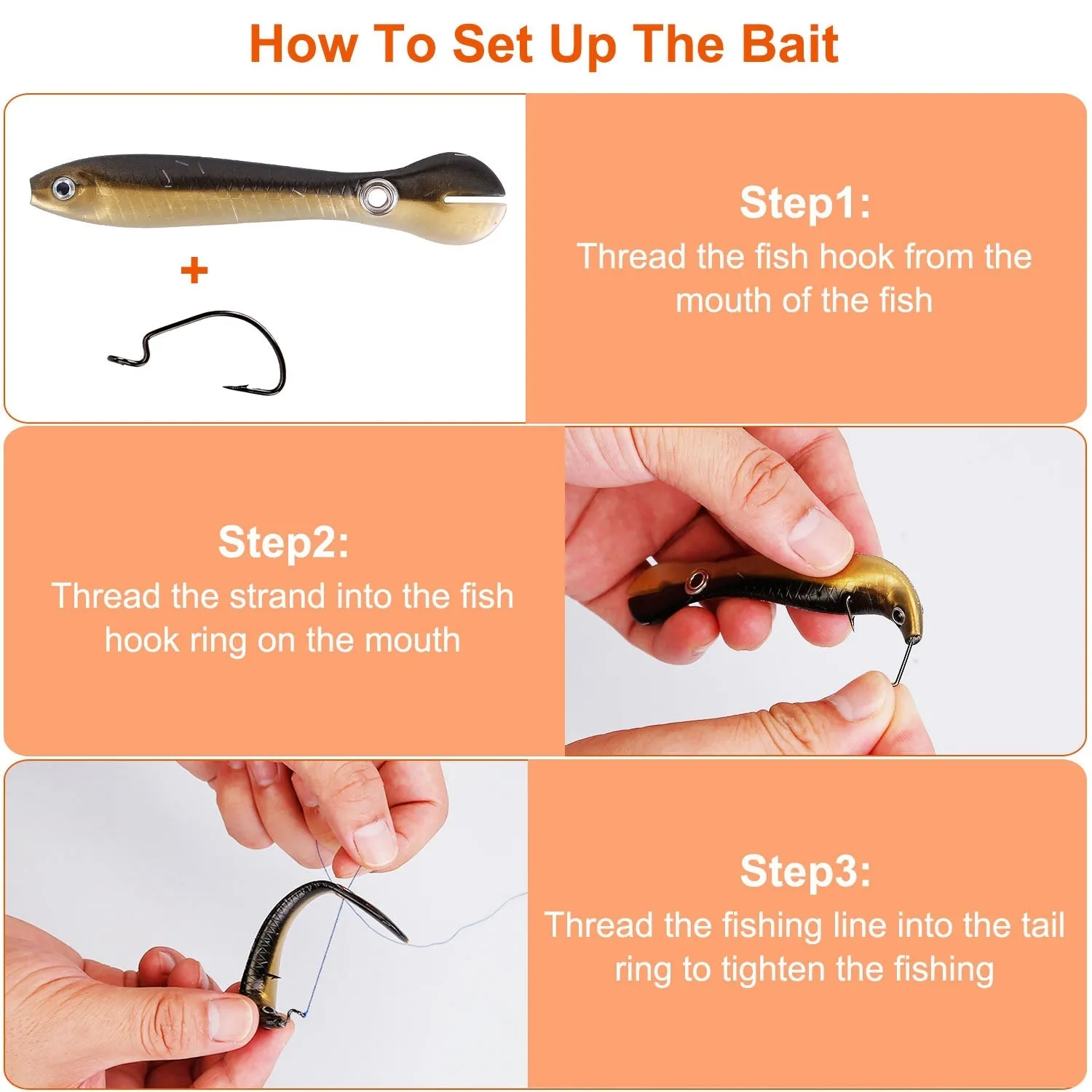 How To Set Up The Bait

+

Step1:
Thread the fish hook from the mouth of the fish

Step2:
Thread the strand into the fish hook ring on the mouth

Step3:
Thread the fishing line into the tail ring to tighten the fishing